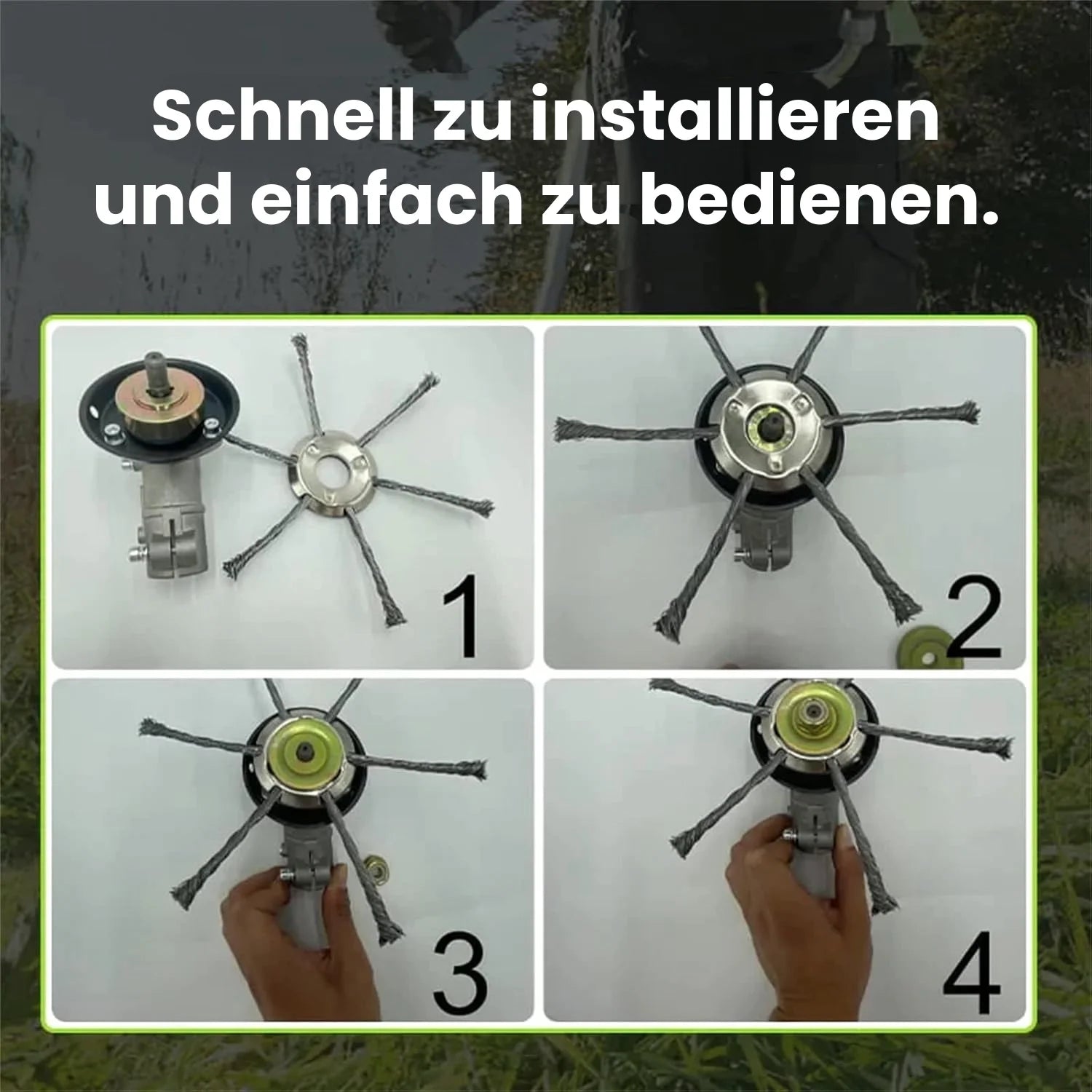 Schnell zu installieren und einfach zu bedienen.

1

2

3

4