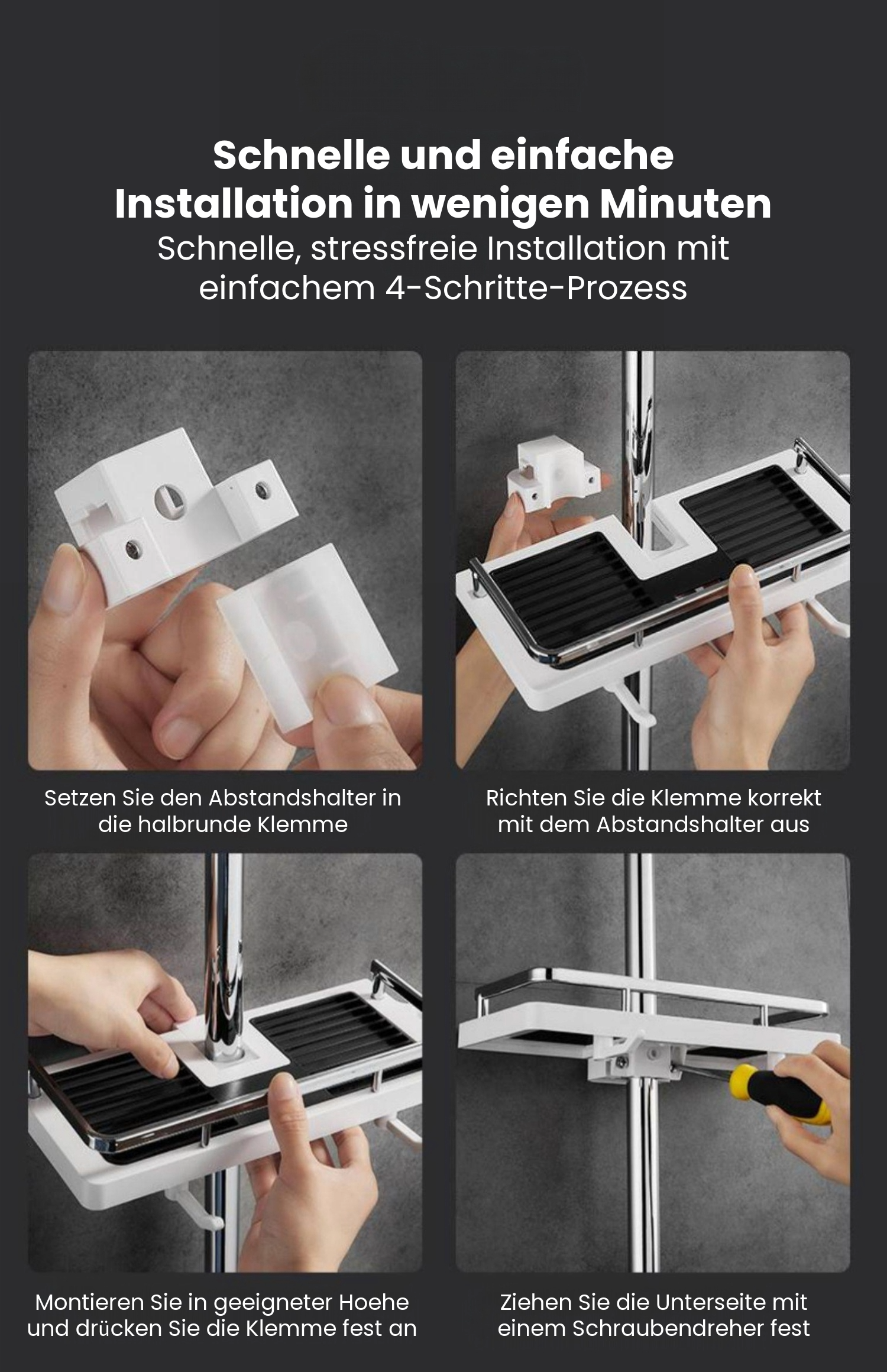 Schnelle und einfache Installation in wenigen Minuten
Schnelle, stressfreie Installation mit einfachem 4-Schritte-Prozess

Setzen Sie den Abstandshalter in die halbrunde Klemme

Richten Sie die Klemme korrekt mit dem Abstandshalter aus

Montieren Sie in geeigneter Hoehe und drücken Sie die Klemme fest an

Ziehen Sie die Unterseite mit einem Schraubendreher fest