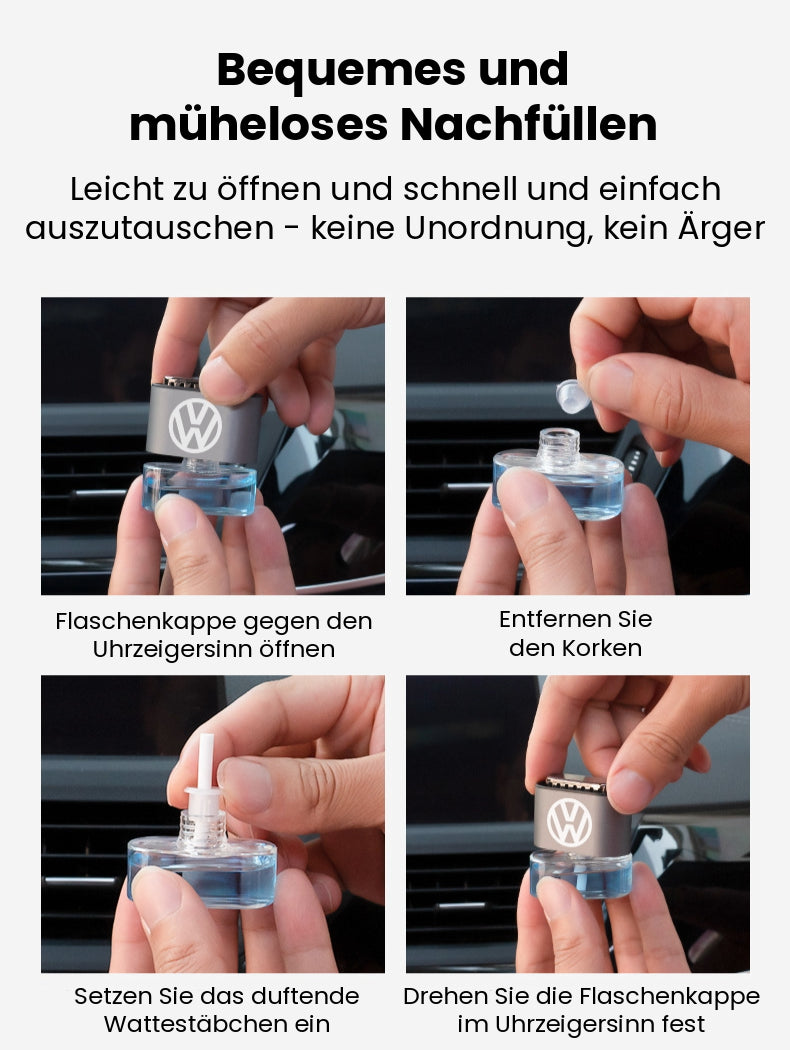 Bequemes und müheloses Nachfüllen

Leicht zu öffnen und schnell und einfach auszutauschen - keine Unordnung, kein Ärger

Flaschenkappe gegen den Uhrzeigersinn öffnen

Entfernen Sie den Korken

Setzen Sie das duftende Wattestäbchen ein

Drehen Sie die Flaschenkappe im Uhrzeigersinn fest